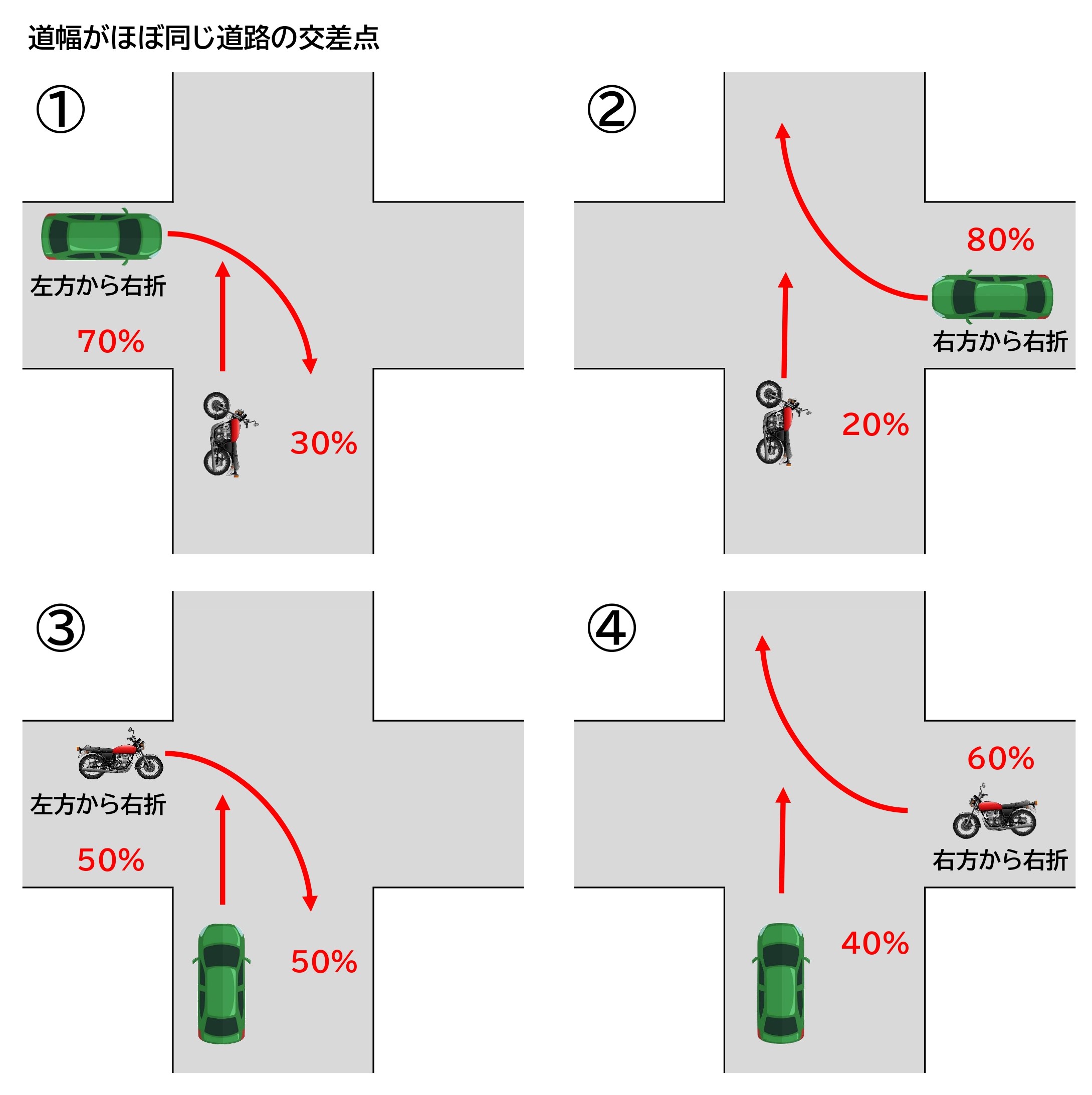 道幅がほぼ同じ道路の交差点

①

左方から右折

70%

30%

②

80%

右方から右折

20%

③

左方から右折

50%

50%

④

60%

右方から右折

40%